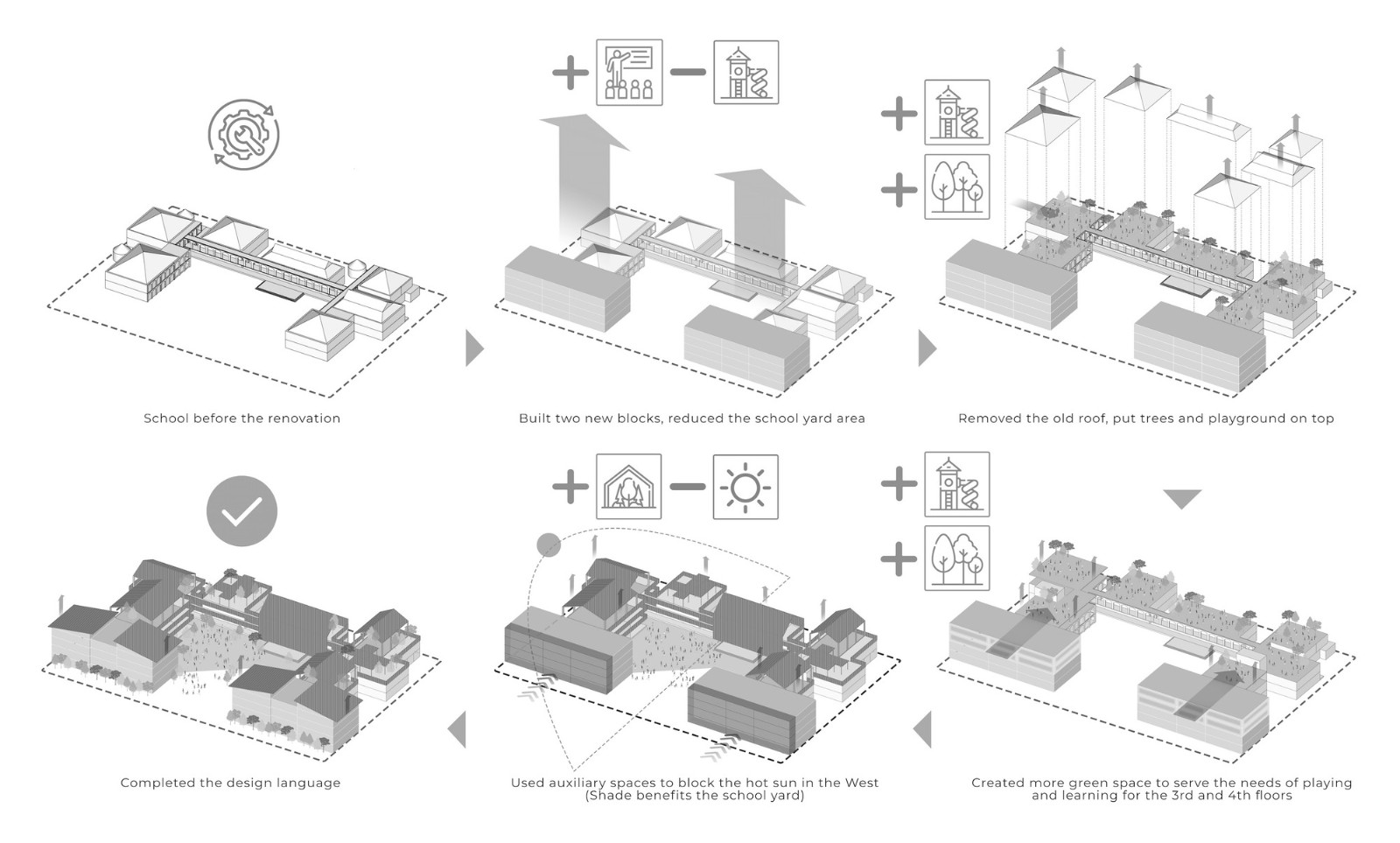 School before the renovation

Built two new blocks, reduced the school yard area

Removed the old roof, put trees and playground on top

Completed the design language

Used auxiliary spaces to block the hot sun in the West (Shade benefits the school yard)

Created more green space to serve the needs of playing and learning for the 3rd and 4th floors